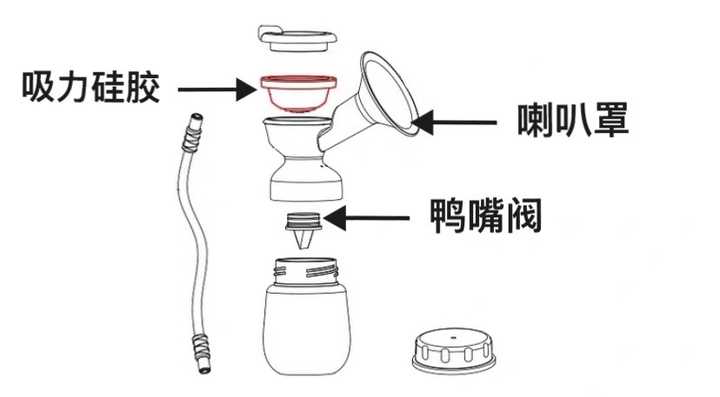 吸力硅胶

喇叭罩

鸭嘴阀