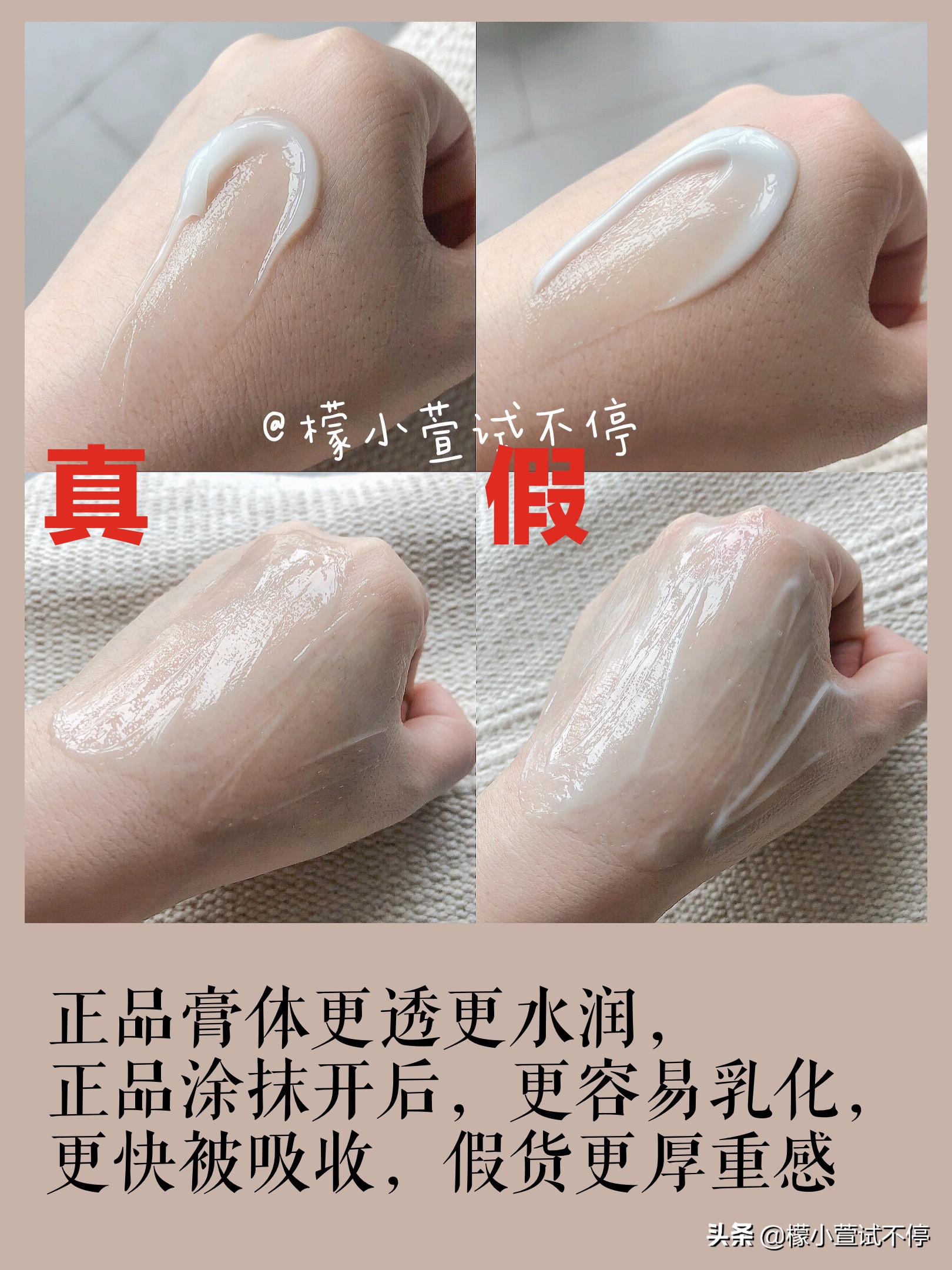 @檬小萱试不停

真

假

正品膏体更透更水润，
正品涂抹开后，更容易乳化，
更快被吸收，假货更厚重感

头条 @檬小萱试不停