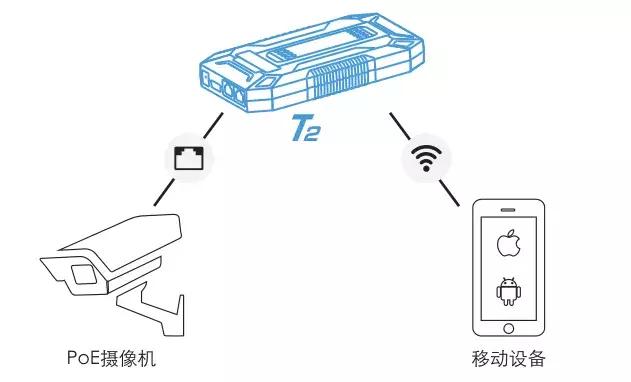 T2

PoE摄像机

移动设备