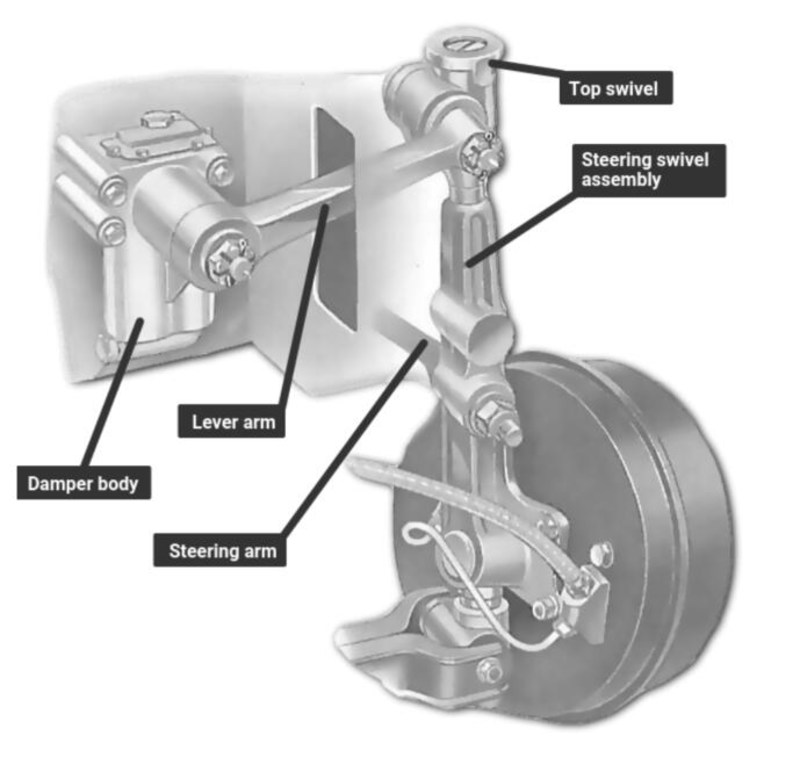 Top swivel

Steering swivel assembly

Lever arm

Damper body

Steering arm