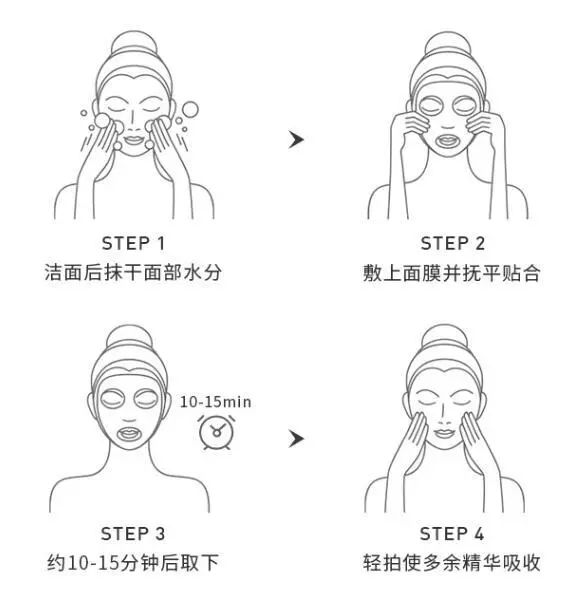 STEP 1
洁面后抹干面部水分

STEP 2
敷上面膜并抚平贴合

10-15min

STEP 3
约10-15分钟后取下

STEP 4
轻拍使多余精华吸收