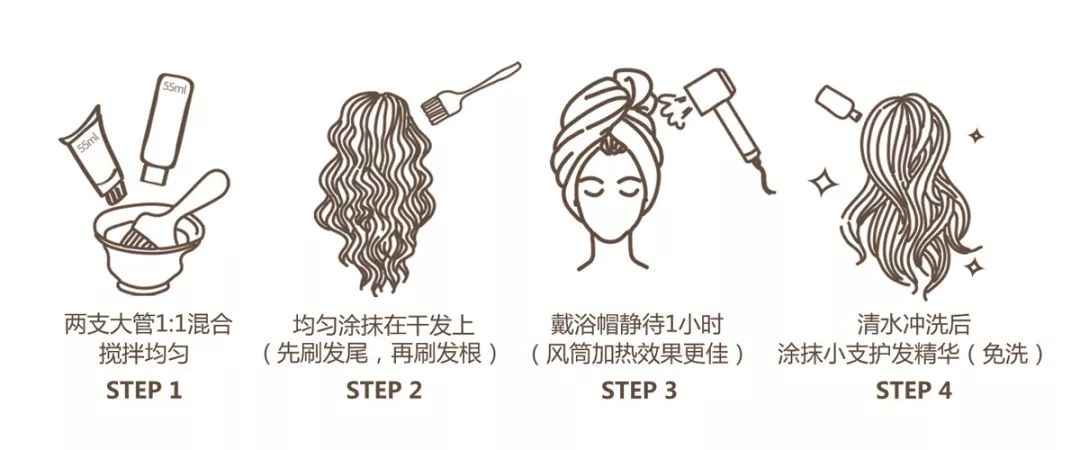 55ml

55ml

两支大管1:1混合
搅拌均匀
STEP 1

均匀涂抹在干发上
（先刷发尾，再刷发根）
STEP 2

戴浴帽静待1小时
（风筒加热效果更佳）
STEP 3

清水冲洗后
涂抹小支护发精华（免洗）
STEP 4