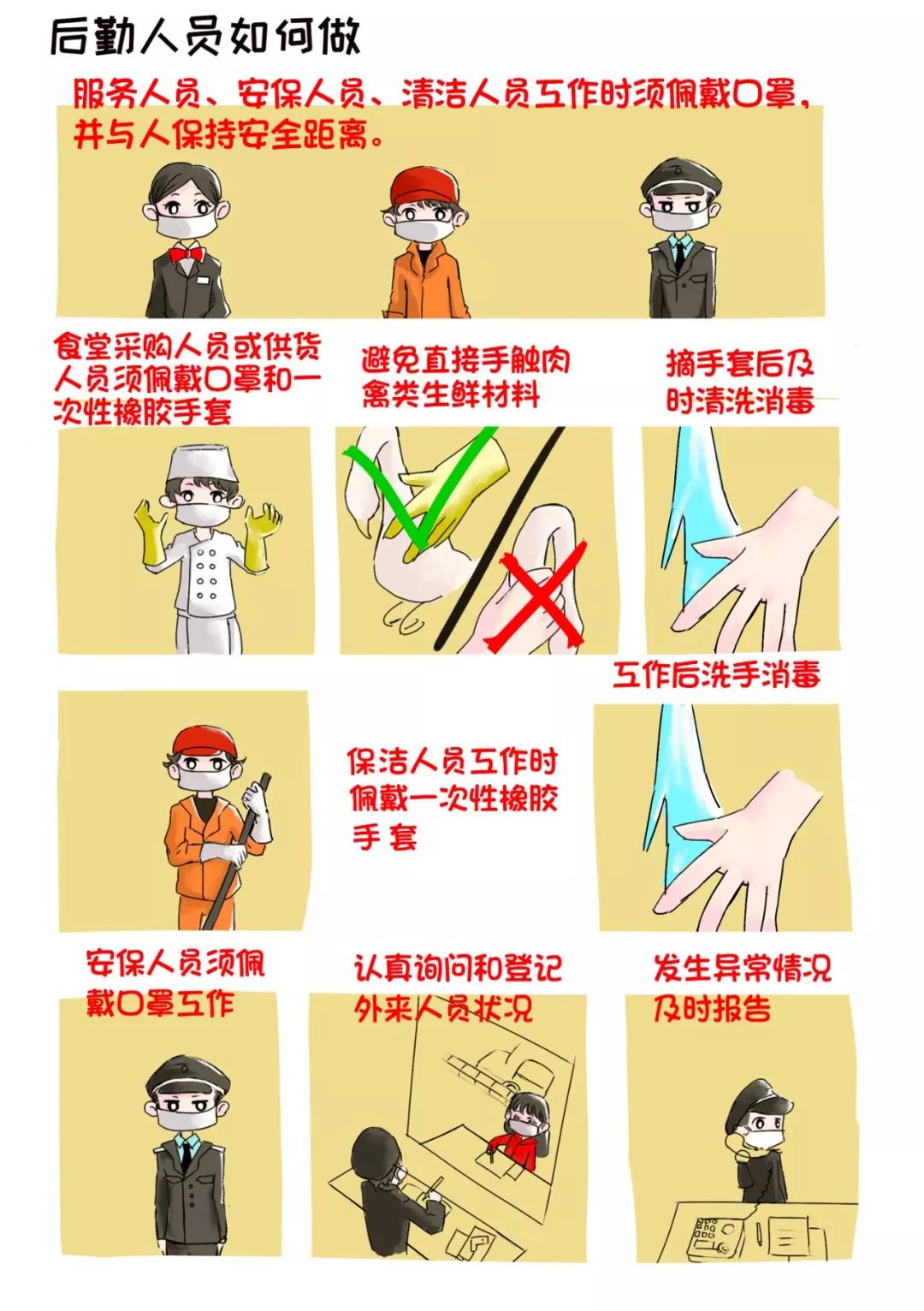 后勤人员如何做

服务人员、安保人员、清洁人员工作时须佩戴口罩，并与人保持安全距离。

食堂采购人员或供货人员须佩戴口罩和一次性橡胶手套

避免直接手触肉禽类生鲜材料

摘手套后及时清洗消毒

工作后洗手消毒

保洁人员工作时佩戴一次性橡胶手套

安保人员须佩戴口罩工作

认真询问和登记外来人员状况

发生异常情况及时报告