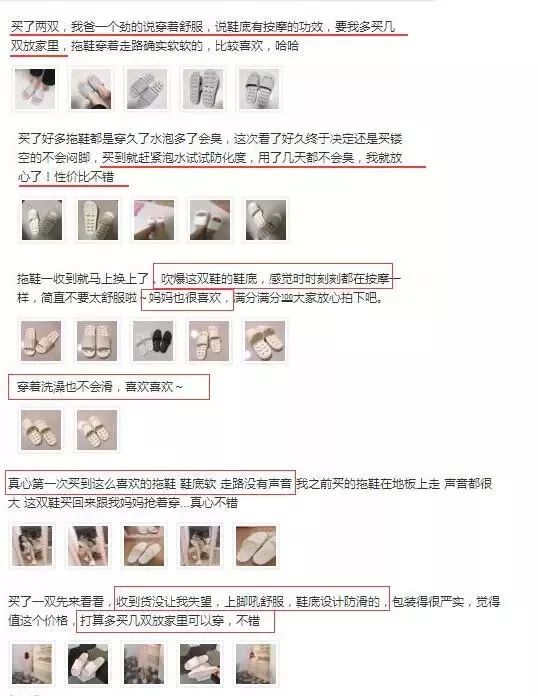 买了两双，我爸一个劲的说穿着舒服，说鞋底有按摩的功效，要我多买几双放家里，拖鞋穿着走路确实软软的，比较喜欢，哈哈

买了好多拖鞋都是穿久了水泡多了会臭，这次看了好久终于决定还是买镂空的不会闷脚，买到就赶紧泡水试试防化度，用了几天都不会臭，我就放心了！性价比不错

拖鞋一收到就马上换上了，吹爆这双鞋的鞋底，感觉时时刻刻都在按摩一样，简直不要太舒服啦~妈妈也很喜欢，满分满分💯大家放心拍下吧。

穿着洗澡也不会滑，喜欢喜欢~

真心第一次买到这么喜欢的拖鞋 鞋底软 走路没有声音 我之前买的拖鞋在地板上走 声音都很大 这双鞋买回来跟我妈妈抢着穿...真心不错

买了一双先来看看，收到货没让我失望，上脚吼舒服，鞋底设计防滑的，包装得很严实，觉得值这个价格，打算多买几双放家里可以穿，不错