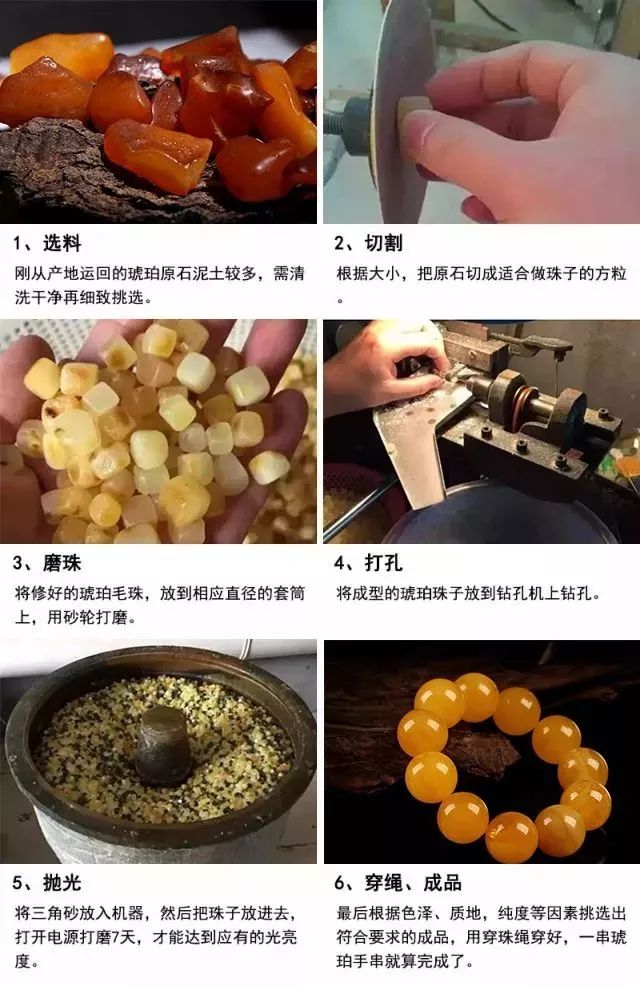 1、选料
刚从产地运回的琥珀原石泥土较多，需清洗干净再细致挑选。

2、切割
根据大小，把原石切成适合做珠子的方粒。

3、磨珠
将修好的琥珀毛珠，放到相应直径的套筒上，用砂轮打磨。

4、打孔
将成型的琥珀珠子放到钻孔机上钻孔。

5、抛光
将三角砂放入机器，然后把珠子放进去，打开电源打磨7天，才能达到应有的光亮度。

6、穿绳、成品
最后根据色泽、质地，纯度等因素挑选出符合要求的成品，用穿珠绳穿好，一串琥珀手串就算完成了。