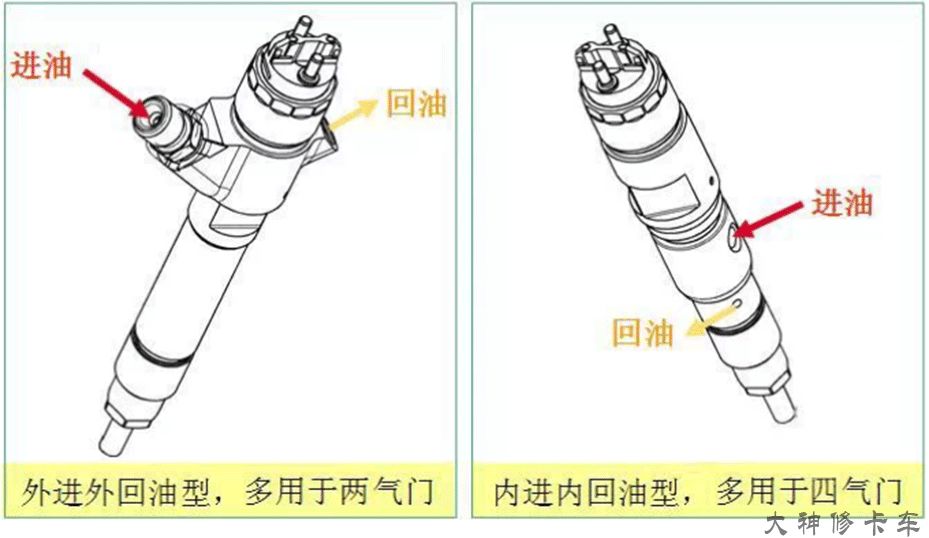 进油

回油

外进外回油型，多用于两气门

进油

回油

内进内回油型，多用于四气门

大神修卡车