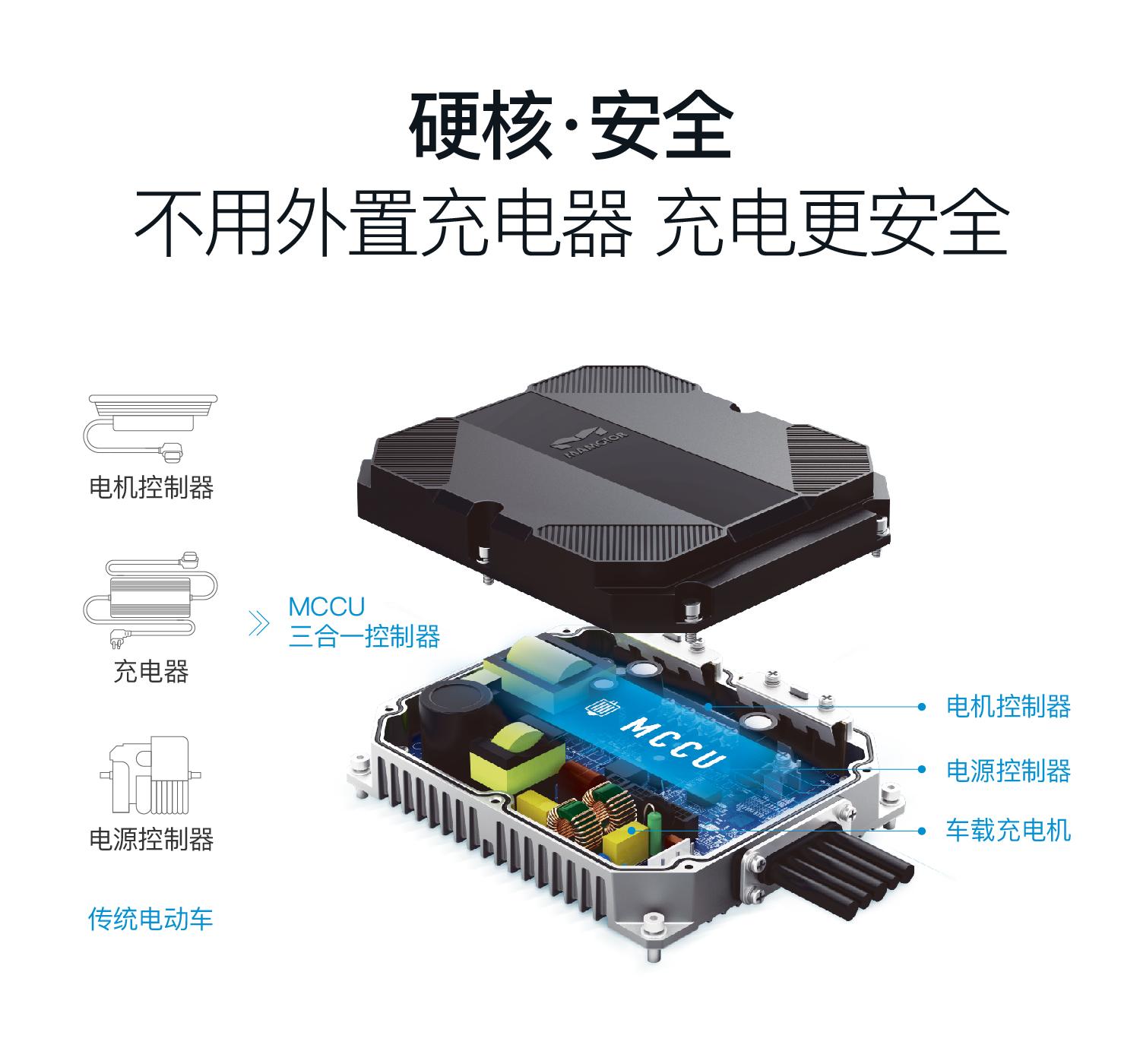 硬核·安全
不用外置充电器 充电更安全

电机控制器

充电器

电源控制器

传统电动车

MCCU
三合一控制器

MAMOTOR

MCCU

电机控制器

电源控制器

车载充电机