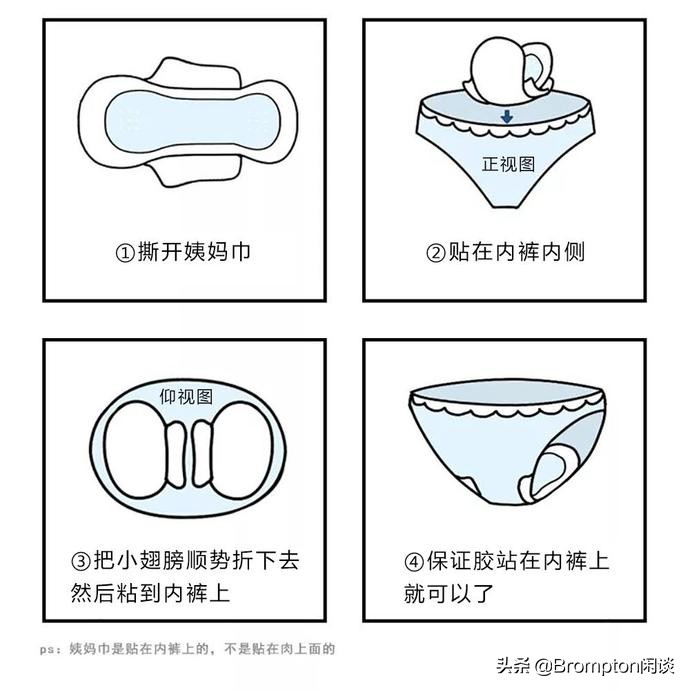 ①撕开姨妈巾

正视图

②贴在内裤内侧

仰视图

③把小翅膀顺势折下去
然后粘到内裤上

④保证胶站在内裤上
就可以了

ps：姨妈巾是贴在内裤上的，不是贴在肉上面的

头条 @Brompton闲谈