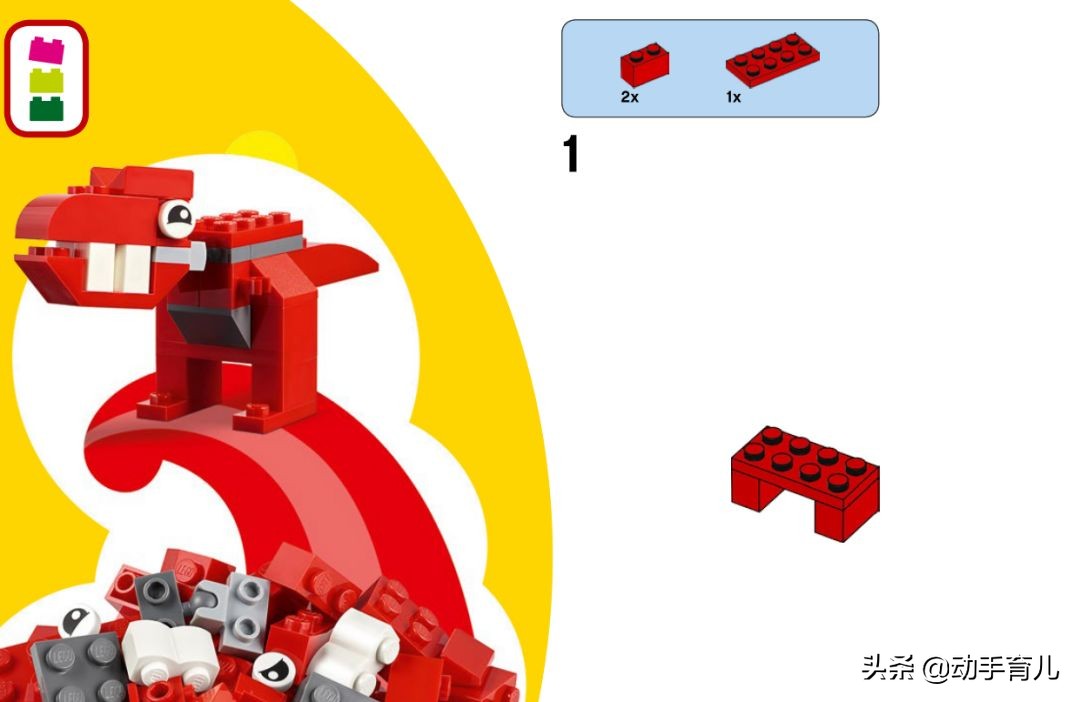 2x

1x

1

头条 @动手育儿