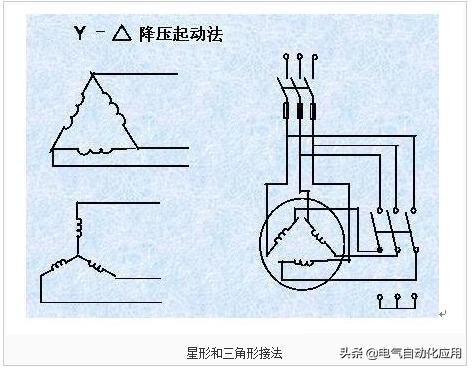 Y - △ 降压起动法

星形和三角形接法

头条 @电气自动化应用