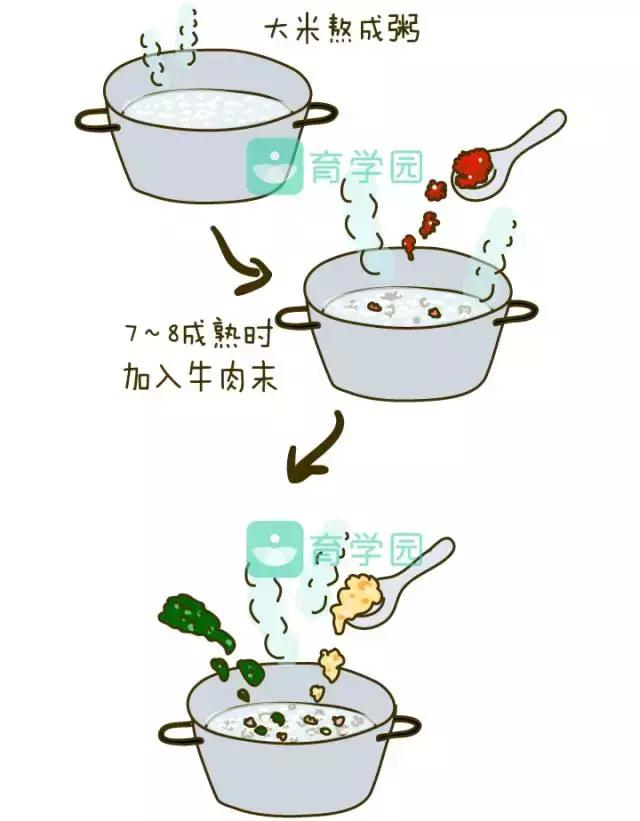 大米熬成粥

育学园

7～8成熟时
加入牛肉末

育学园