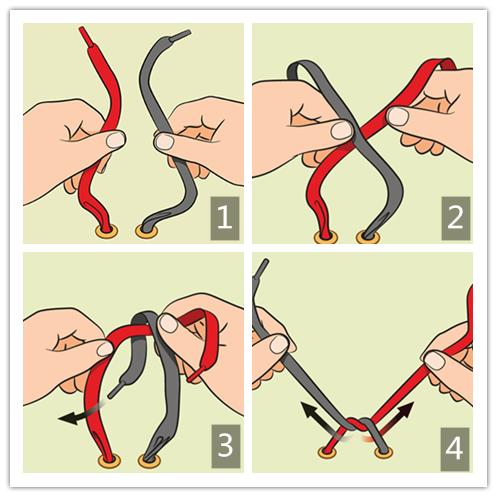 1

2

3

4