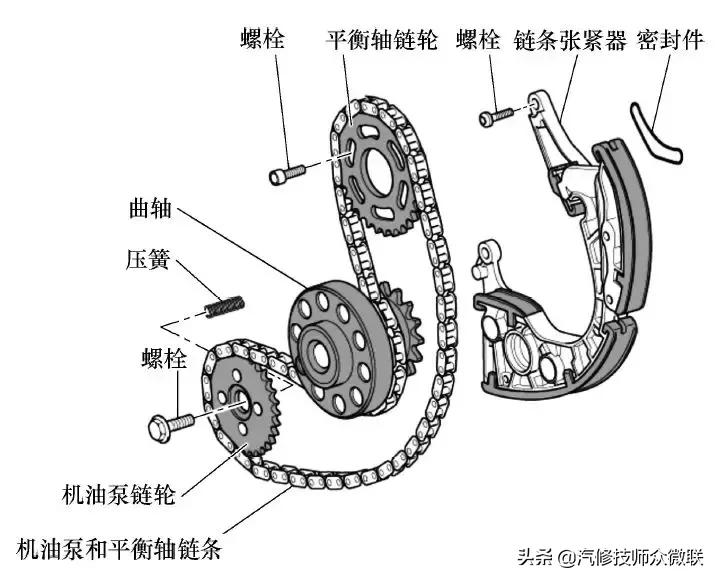 螺栓
平衡轴链轮
螺栓
链条张紧器
密封件
曲轴
压簧
螺栓
机油泵链轮
机油泵和平衡轴链条
头条 @汽修技师众微联