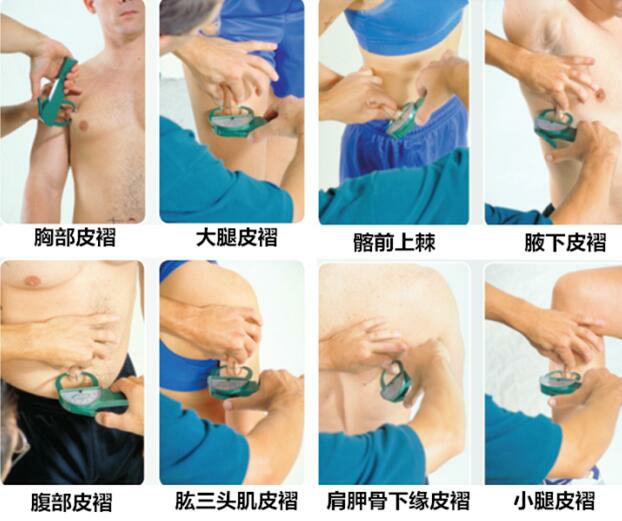 胸部皮褶

大腿皮褶

髂前上棘

腋下皮褶

腹部皮褶

肱三头肌皮褶

肩胛骨下缘皮褶

小腿皮褶