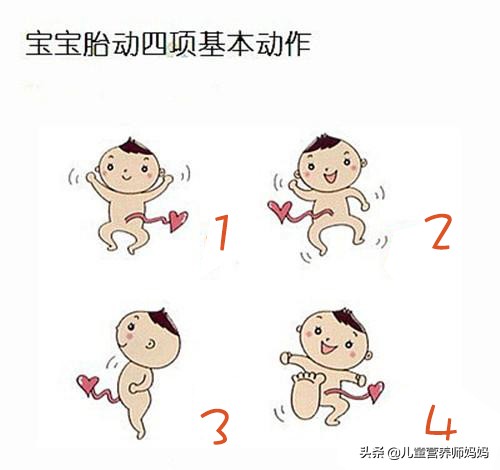 宝宝胎动四项基本动作

1

2

3

4

头条 @儿童营养师妈妈