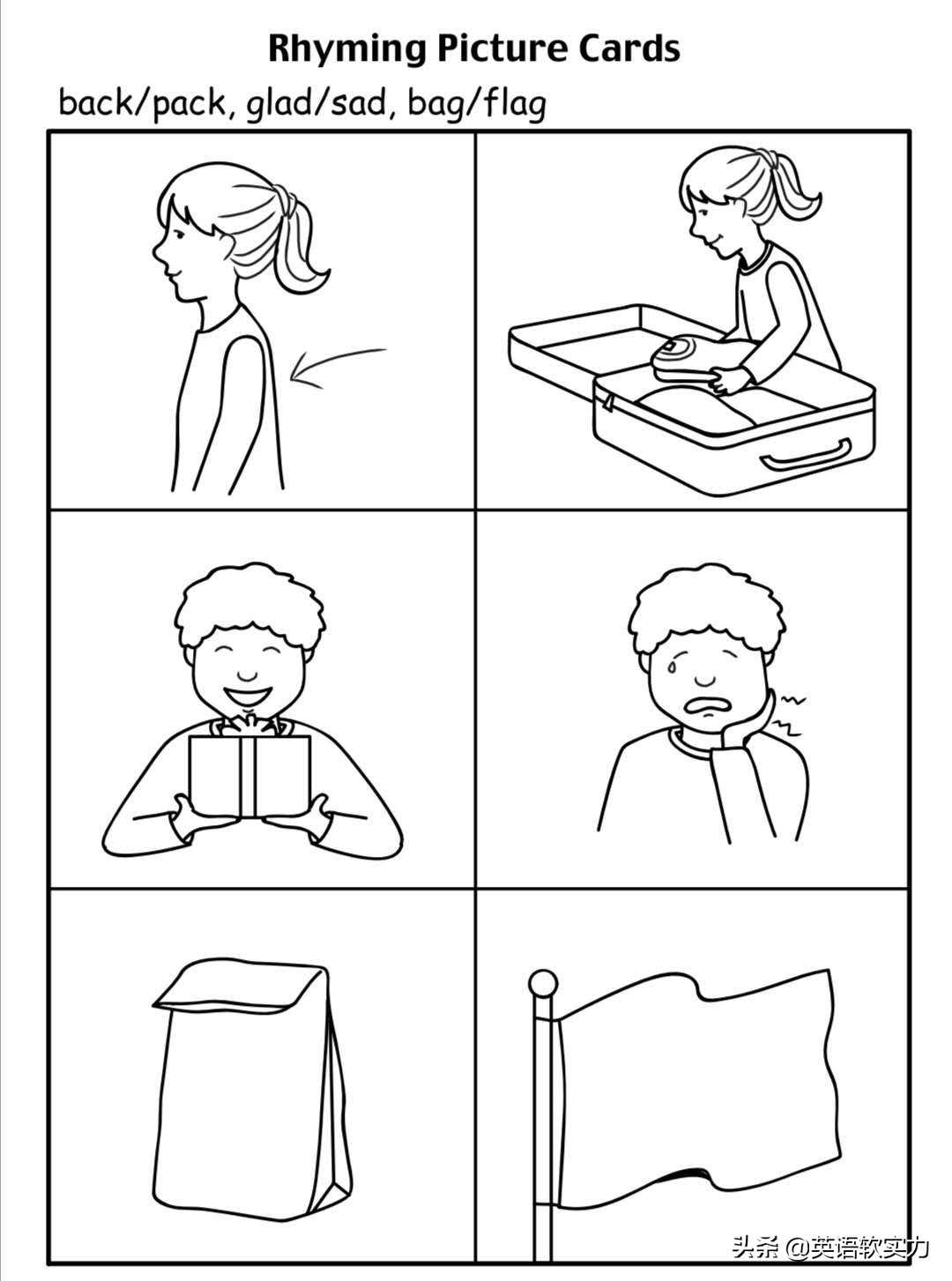 Rhyming Picture Cards

back/pack, glad/sad, bag/flag

头条 @英语软实力