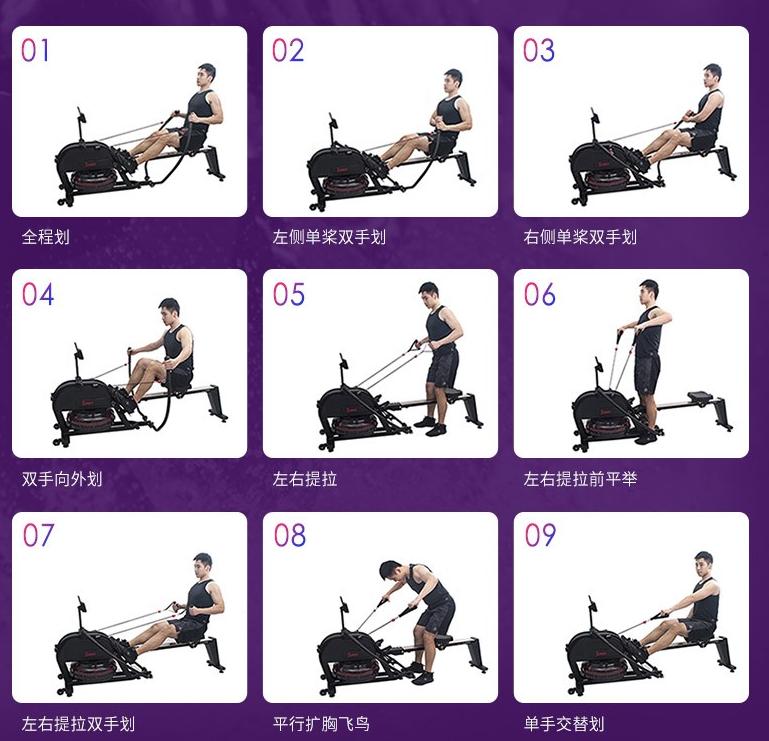 01

全程划

02

左侧单桨双手划

03

右侧单桨双手划

04

双手向外划

05

左右提拉

06

左右提拉前平举

07

左右提拉双手划

08

平行扩胸飞鸟

09

单手交替划