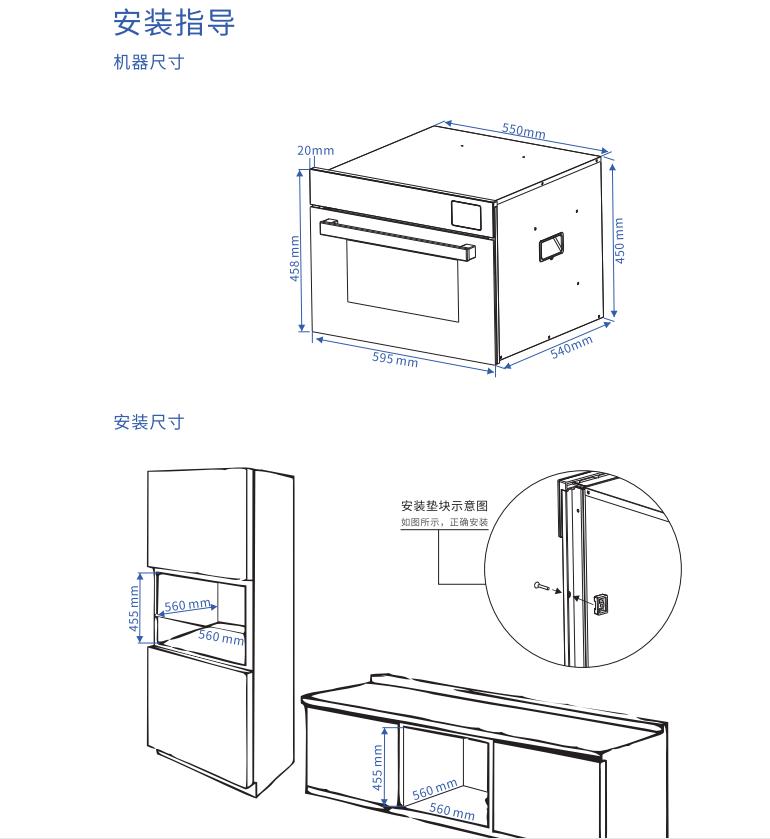 安装指导

机器尺寸

20mm

550mm

458 mm

450 mm

595 mm

540mm

安装尺寸

安装垫块示意图
如图所示，正确安装

455 mm

560 mm

560 mm

455 mm

560 mm

560 mm