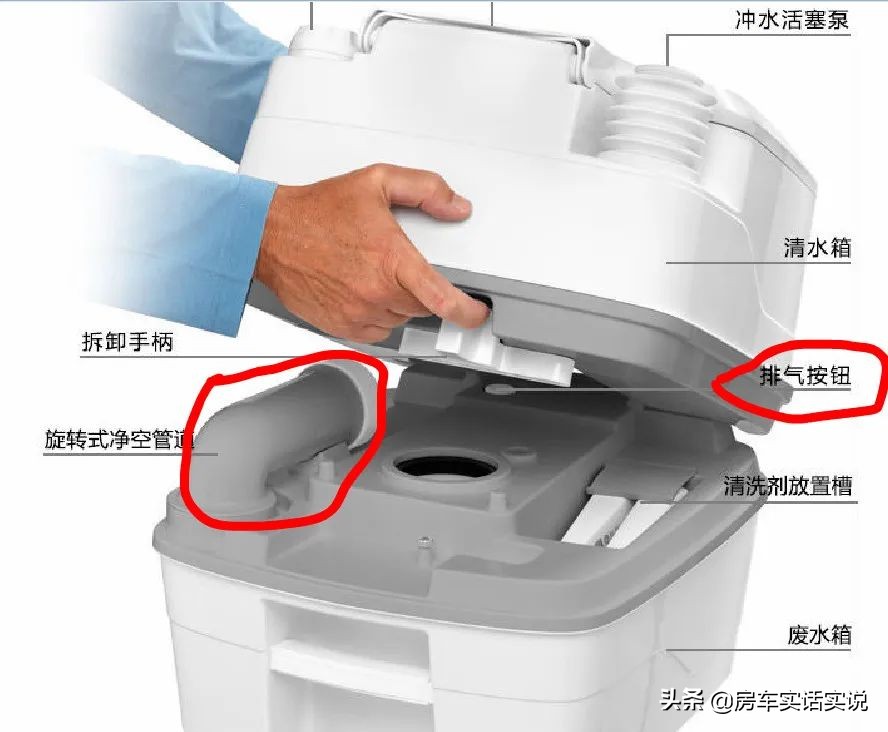 冲水活塞泵

清水箱

拆卸手柄

排气按钮

旋转式净空管道

清洗剂放置槽

废水箱

头条 @房车实话实说