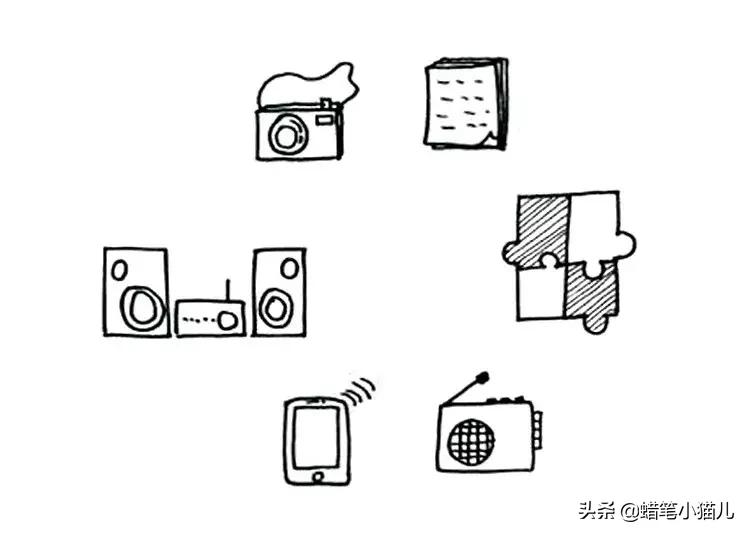 头条 @蜡笔小猫儿