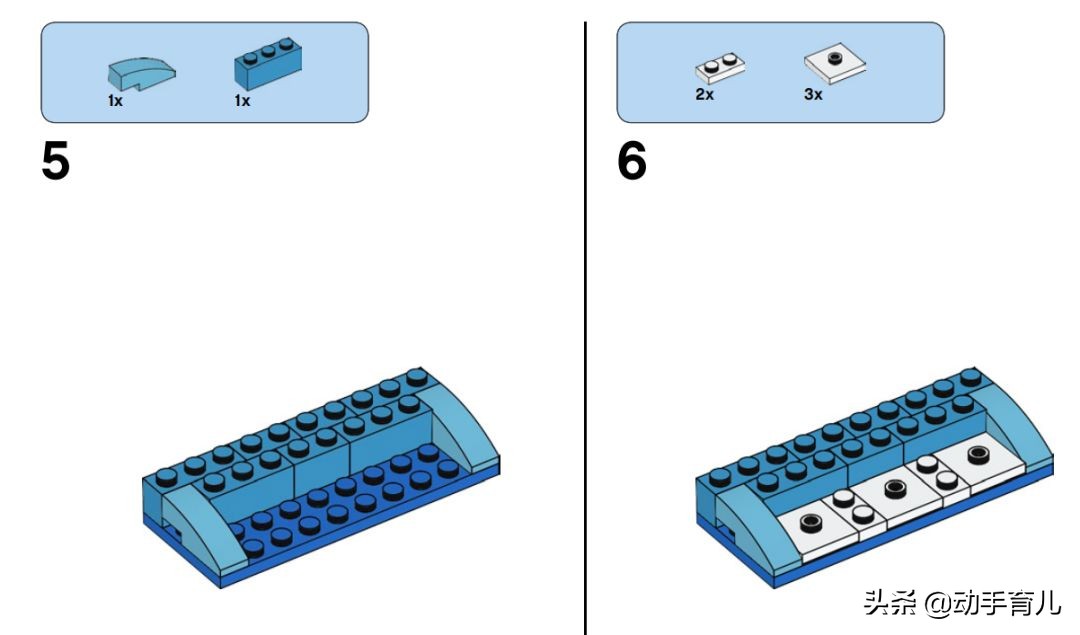 1x 1x

5

2x 3x

6

头条 @动手育儿