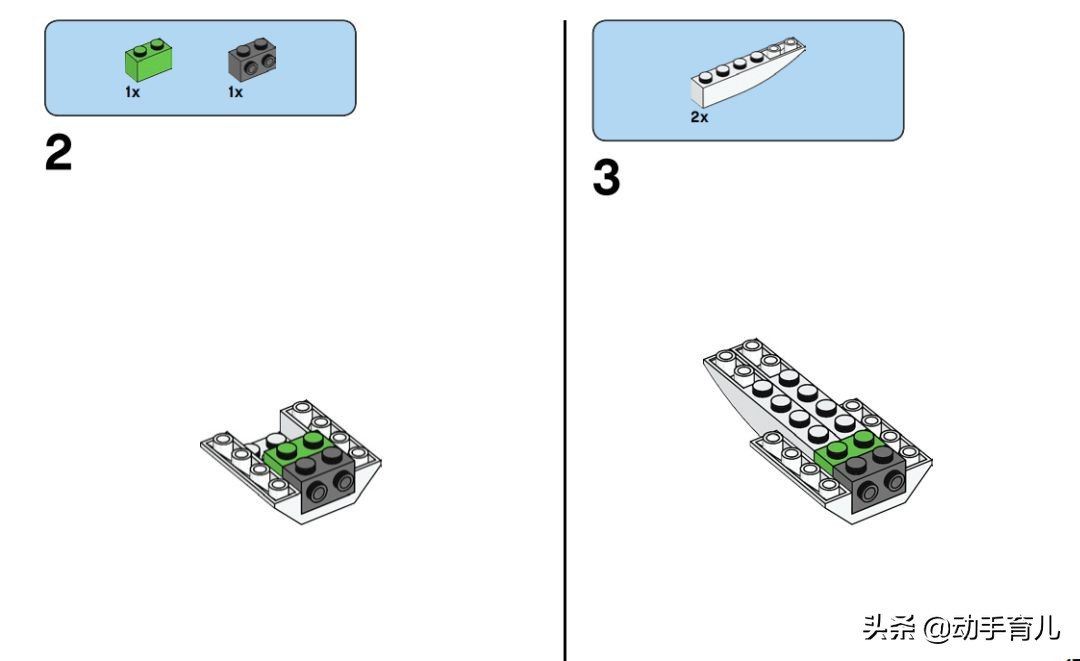 1x 1x

2

2x

3

头条 @动手育儿