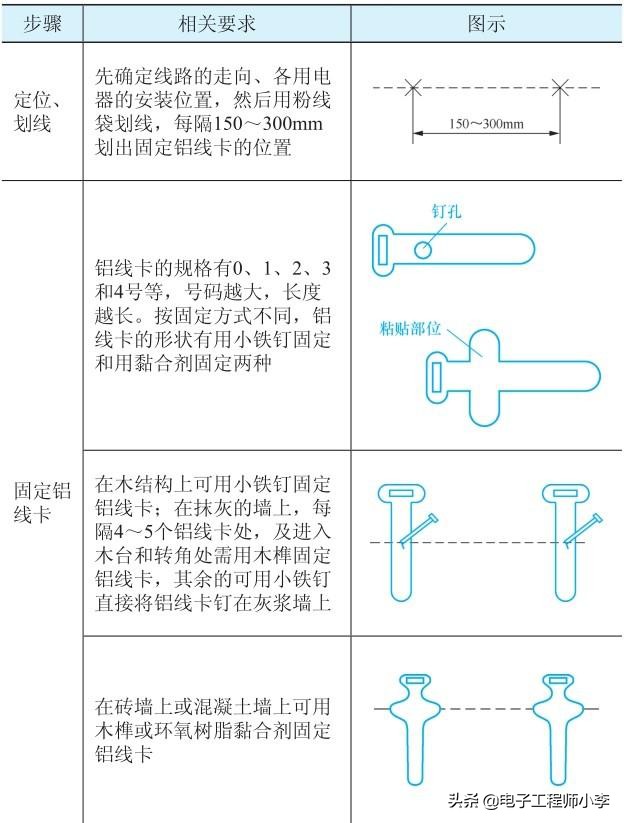 | 步骤 | 相关要求 | 图示 |
|---|---|---|
| 定位、划线 | 先确定线路的走向、各用电器的安装位置，然后用粉线袋划线，每隔150～300mm划出固定铝线卡的位置 | 150～300mm |
| 固定铝线卡 | 铝线卡的规格有0、1、2、3和4号等，号码越大，长度越长。按固定方式不同，铝线卡的形状有用小铁钉固定和用黏合剂固定两种 | 钉孔 粘贴部位 |
| | 在木结构上可用小铁钉固定铝线卡；在抹灰的墙上，每隔4～5个铝线卡处，及进入木台和转角处需用木榫固定铝线卡，其余的可用小铁钉直接将铝线卡钉在灰浆墙上 | |
| | 在砖墙上或混凝土墙上可用木榫或环氧树脂黏合剂固定铝线卡 | |

头条 @电子工程师小李