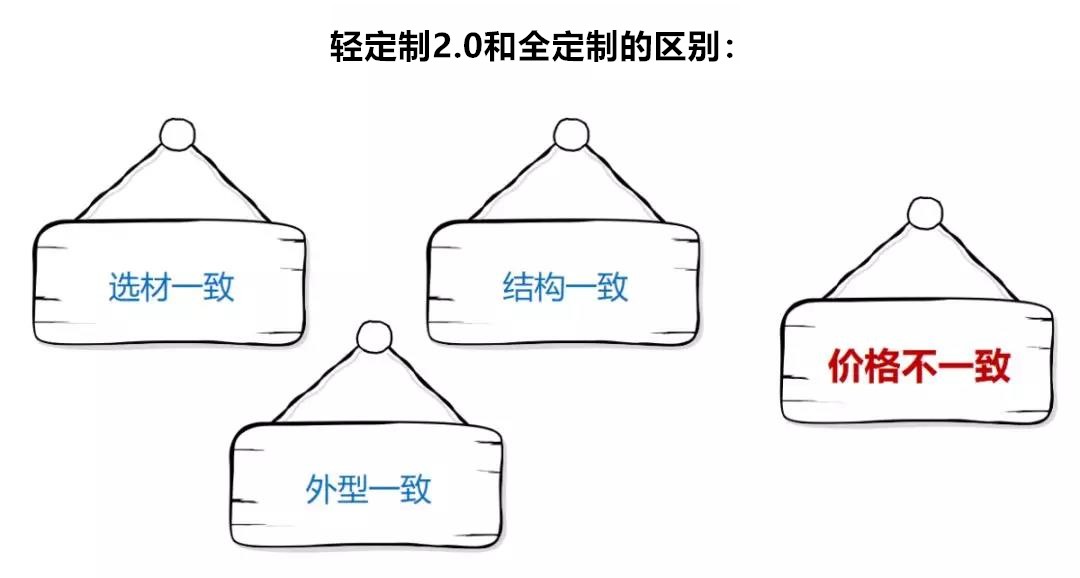 轻定制2.0和全定制的区别：

选材一致

结构一致

外型一致

价格不一致