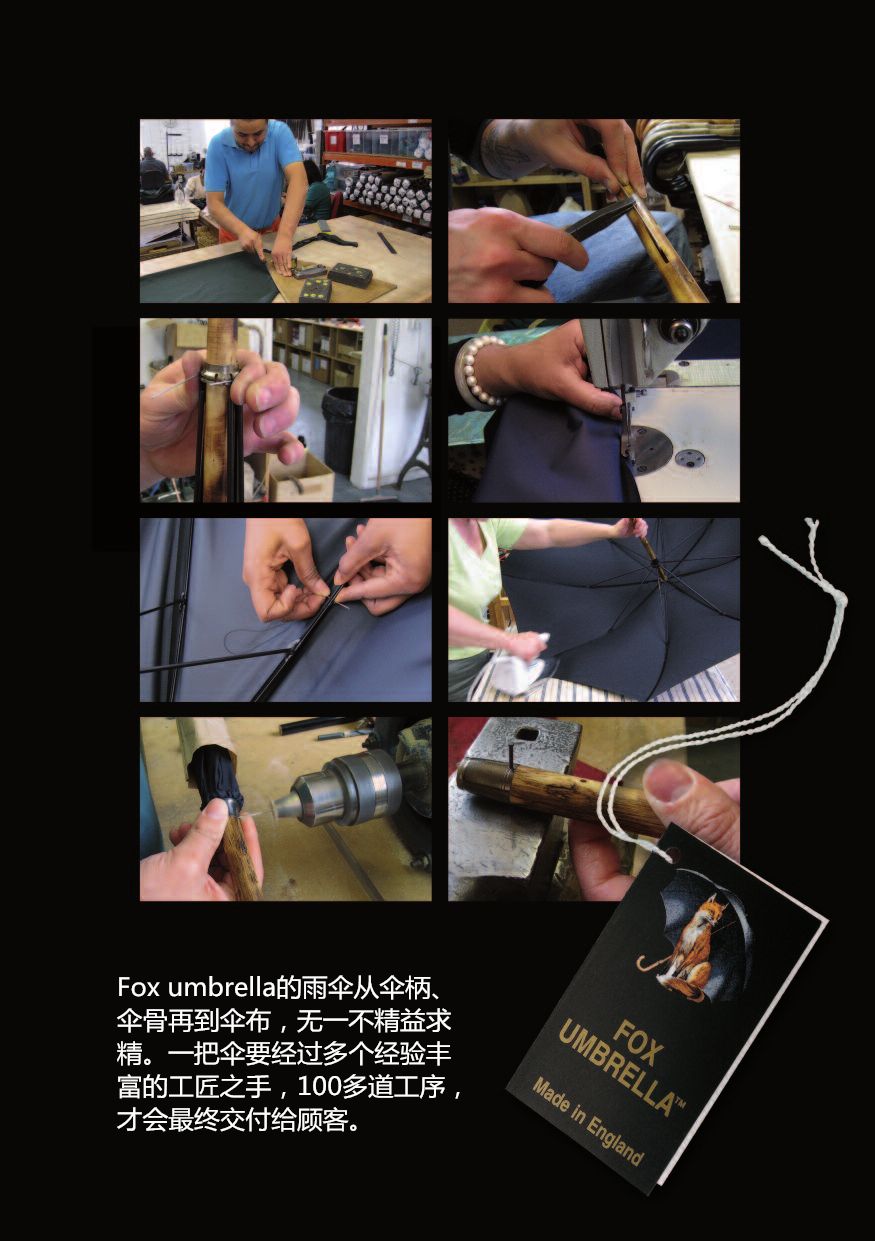 Fox umbrella的雨伞从伞柄、伞骨再到伞布，无一不精益求精。一把伞要经过多个经验丰富的工匠之手，100多道工序，才会最终交付给顾客。

FOX UMBRELLA™
Made in England