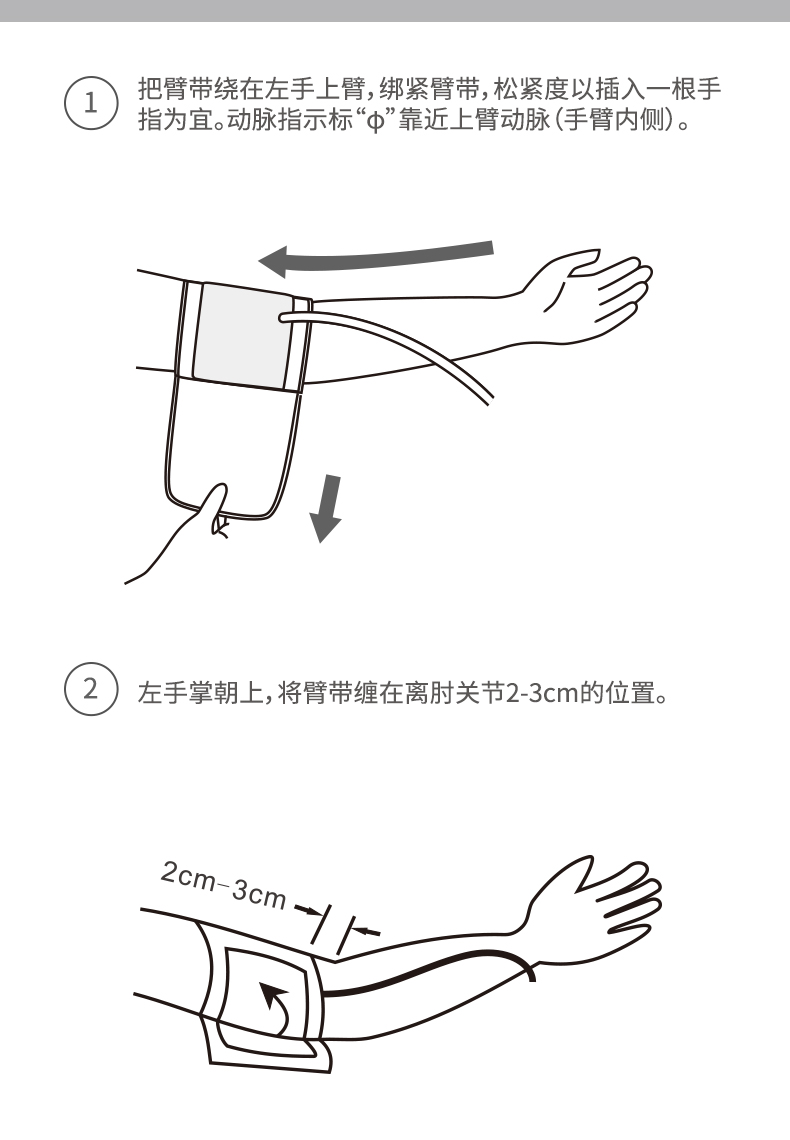 1 把臂带绕在左手上臂，绑紧臂带，松紧度以插入一根手指为宜。动脉指示标“φ”靠近上臂动脉（手臂内侧）。

2 左手掌朝上，将臂带缠在离肘关节2-3cm的位置。

2cm-3cm