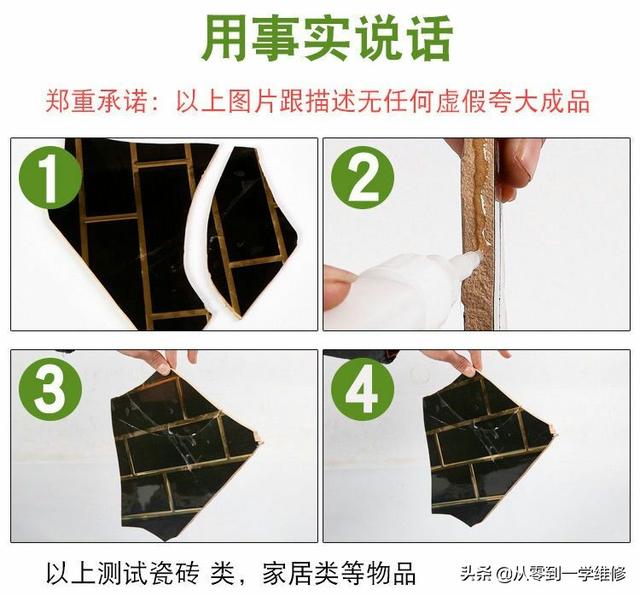 用事实说话

郑重承诺：以上图片跟描述无任何虚假夸大成品

1

2

3

4

以上测试瓷砖 类，家居类等物品

头条 @从零到一学维修