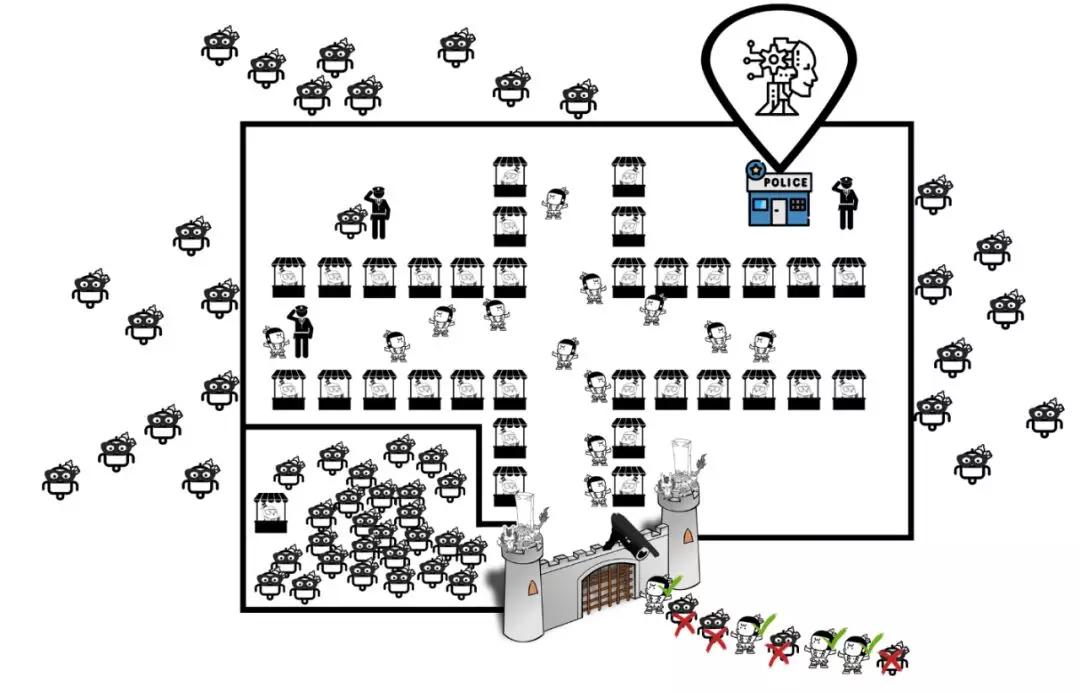 POLICE