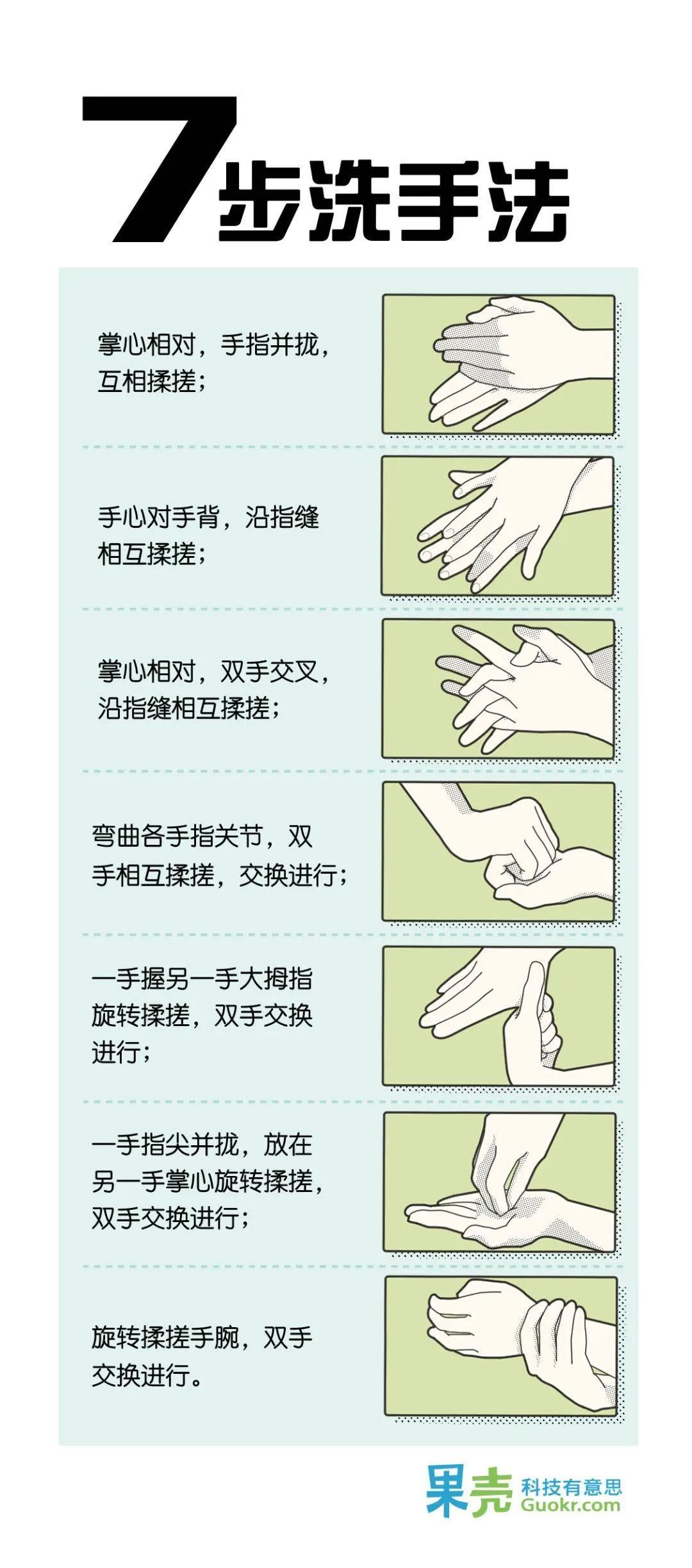 7步洗手法

掌心相对，手指并拢，互相揉搓；

手心对手背，沿指缝相互揉搓；

掌心相对，双手交叉，沿指缝相互揉搓；

弯曲各手指关节，双手相互揉搓，交换进行；

一手握另一手大拇指旋转揉搓，双手交换进行；

一手指尖并拢，放在另一手掌心旋转揉搓，双手交换进行；

旋转揉搓手腕，双手交换进行。

果壳 科技有意思 Guokr.com