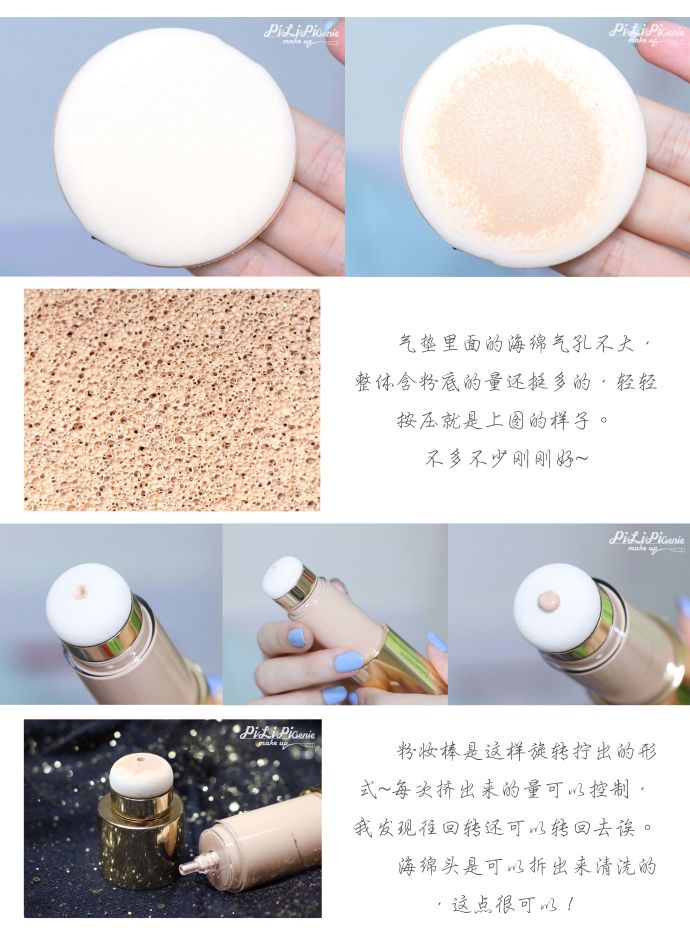 PiLiPiGenie make up

PiLiPiGenie make up

气垫里面的海绵气孔不大，整体含粉底的量还挺多的，轻轻按压就是上图的样子。
不多不少刚刚好~

PiLiPiGenie make up

PiLiPiGenie make up

粉妆棒是这样旋转拧出的形式~每次挤出来的量可以控制，我发现往回转还可以转回去诶。
海绵头是可以拆出来清洗的，这点很可以！