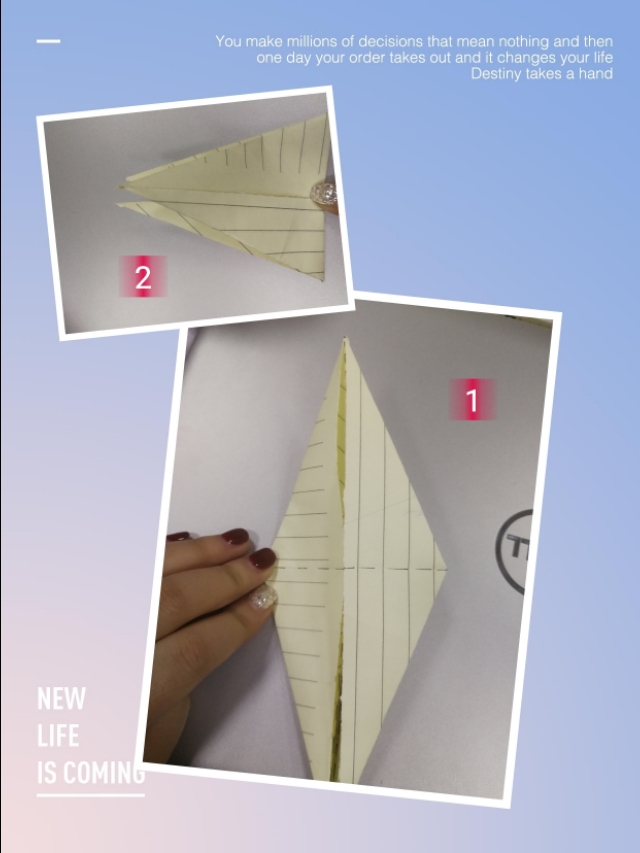 You make millions of decisions that mean nothing and then one day your order takes out and it changes your life
Destiny takes a hand

2

1

NEW
LIFE
IS COMING