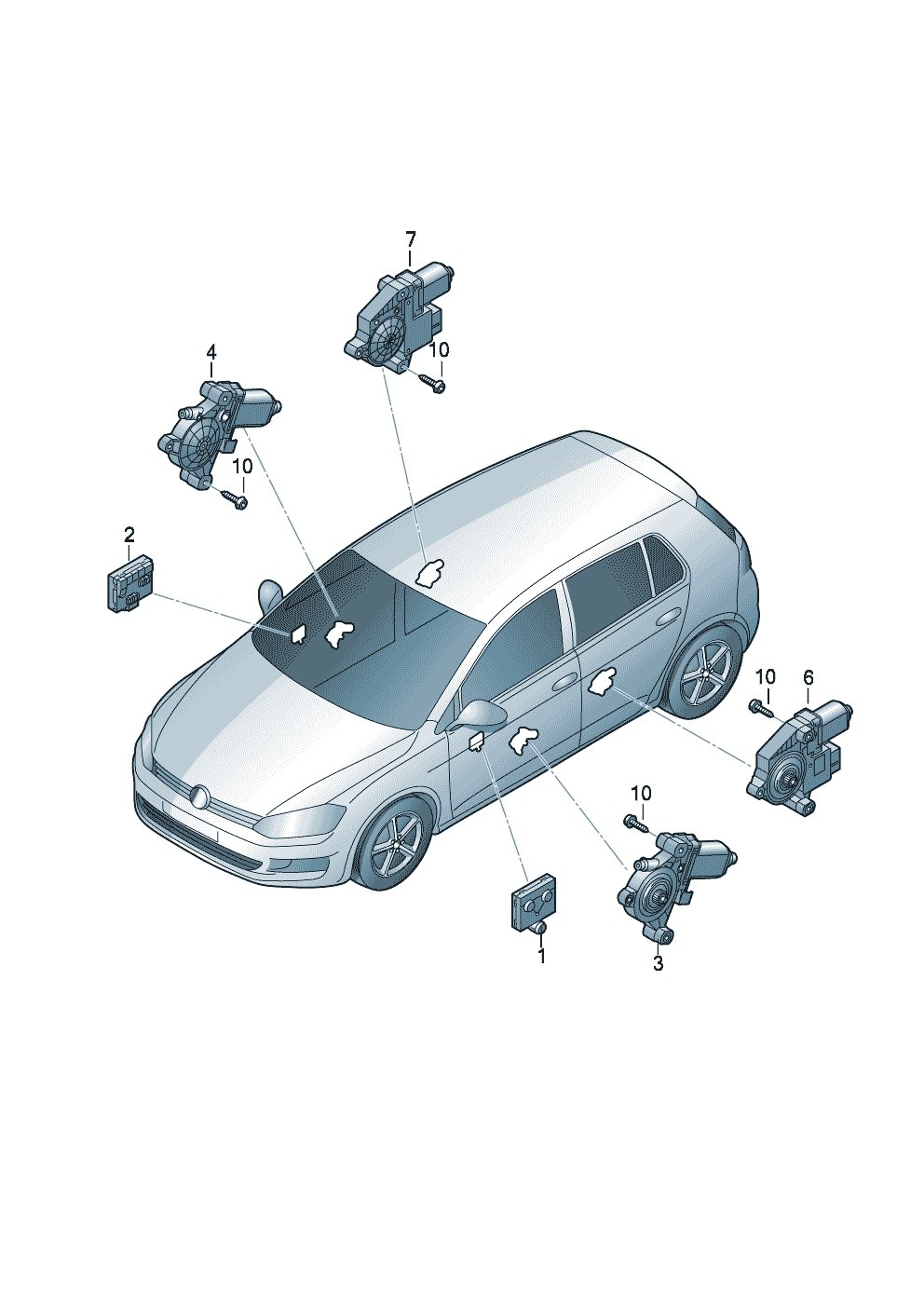 7
10
4
10
2
10
6
10
1
3