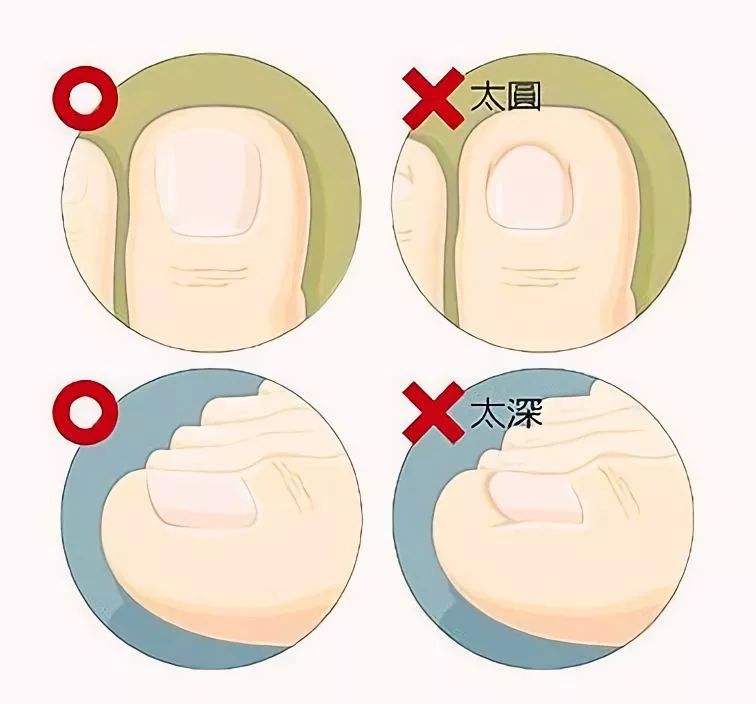 太圓

太深