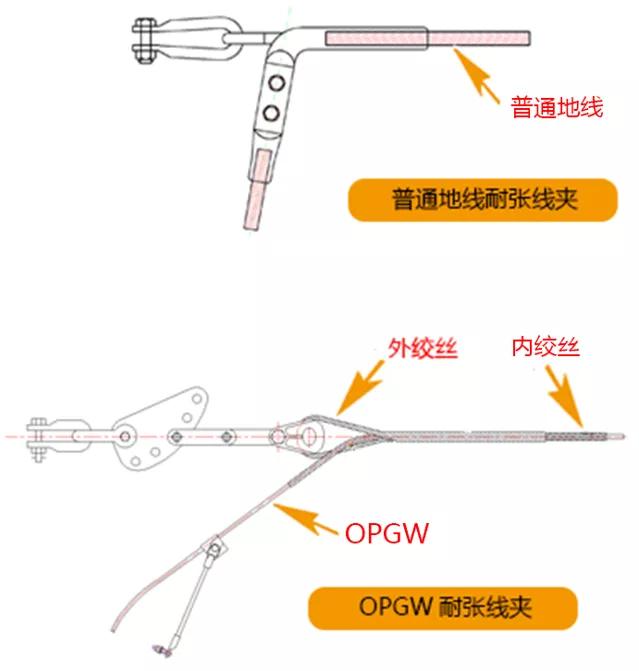 普通地线

普通地线耐张线夹

外绞丝

内绞丝

OPGW

OPGW 耐张线夹