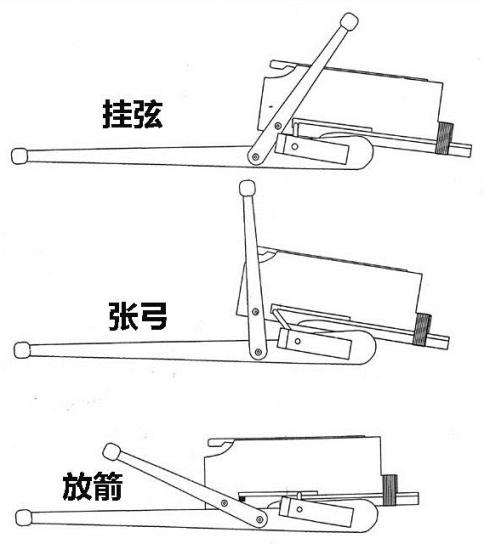 挂弦

张弓

放箭