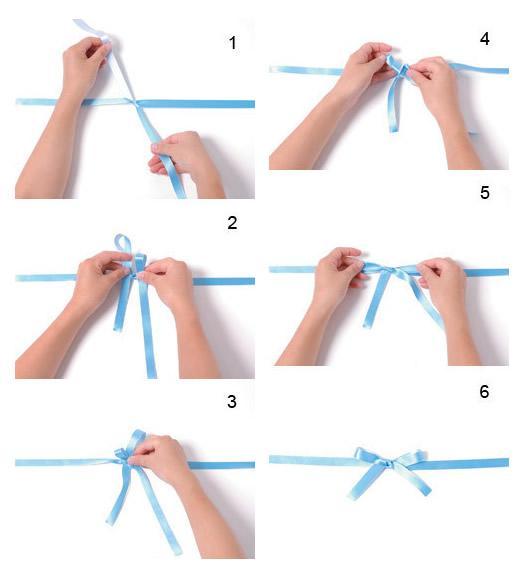 1

2

3

4

5

6