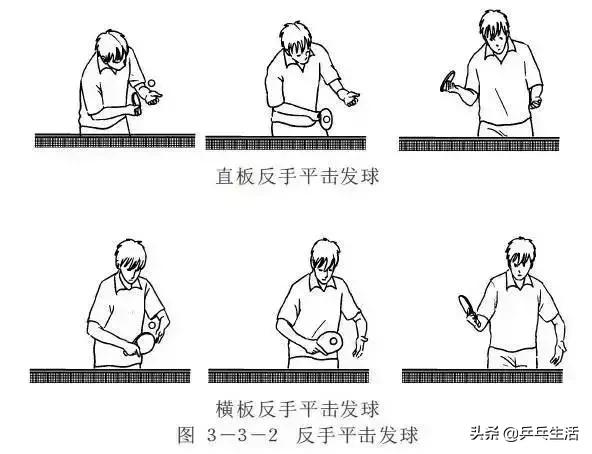 直板反手平击发球

横板反手平击发球

图 3—3—2 反手平击发球

头条 @乒乓生活