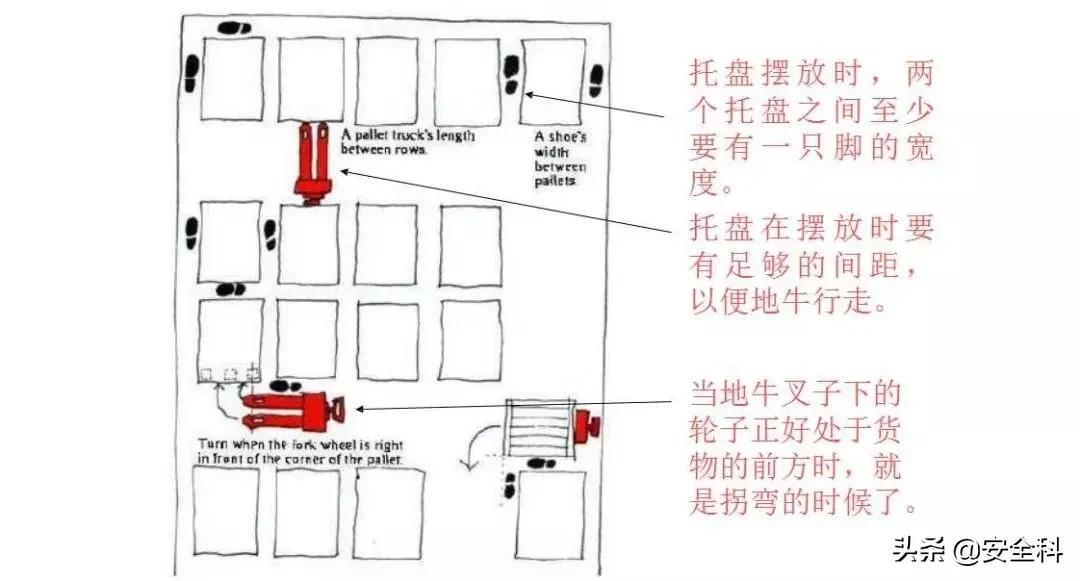 A pallet truck's length between rows.

A shoe's width between pallets.

Turn when the fork wheel is right in front of the corner of the pallet.

托盘摆放时，两个托盘之间至少要有一只脚的宽度。

托盘在摆放时要有足够的间距，以便地牛行走。

当地牛叉子下的轮子正好处于货物的前方时，就是拐弯的时候了。

头条 @安全科