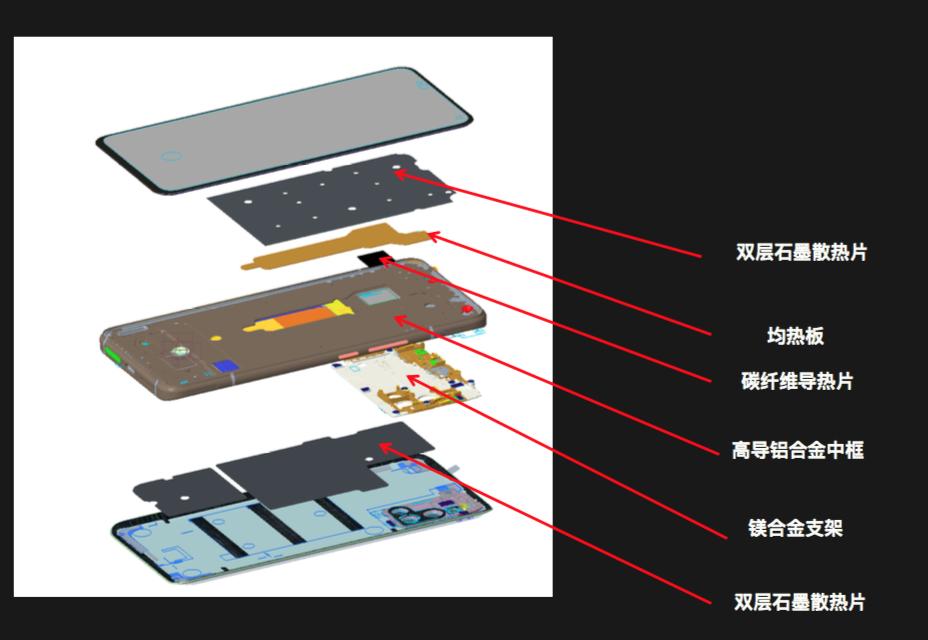 双层石墨散热片

均热板

碳纤维导热片

高导铝合金中框

镁合金支架

双层石墨散热片