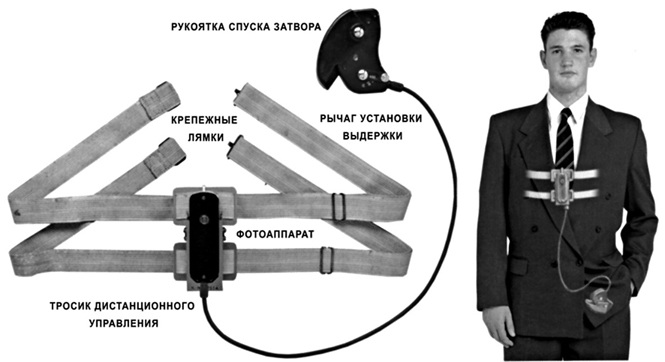 РУКОЯТКА СПУСКА ЗАТВОРА

КРЕПЕЖНЫЕ ЛЯМКИ

РЫЧАГ УСТАНОВКИ ВЫДЕРЖКИ

ФОТОАППАРАТ

ТРОСИК ДИСТАНЦИОННОГО УПРАВЛЕНИЯ