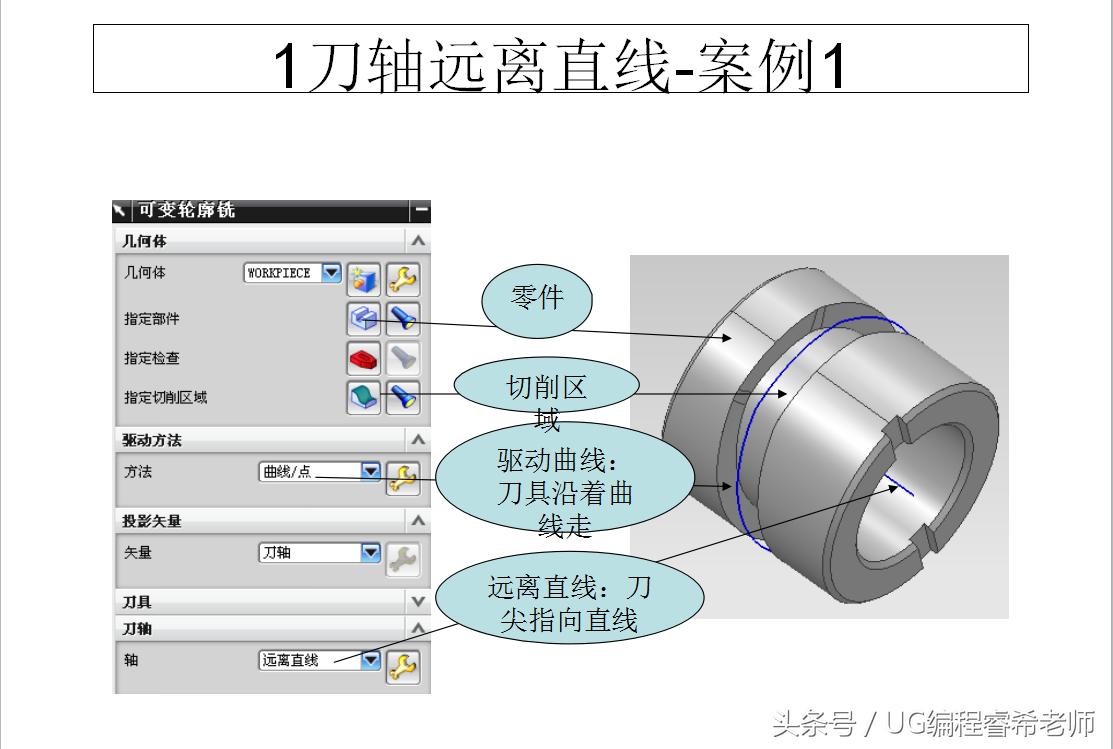 1刀轴远离直线-案例1

可变轮廓铣

几何体

几何体 WORKPIECE

指定部件

指定检查

指定切削区域

驱动方法

方法 曲线/点

投影矢量

矢量 刀轴

刀具

刀轴

轴 远离直线

零件

切削区域

驱动曲线：刀具沿着曲线走

远离直线：刀尖指向直线

头条号 / UG编程睿希老师