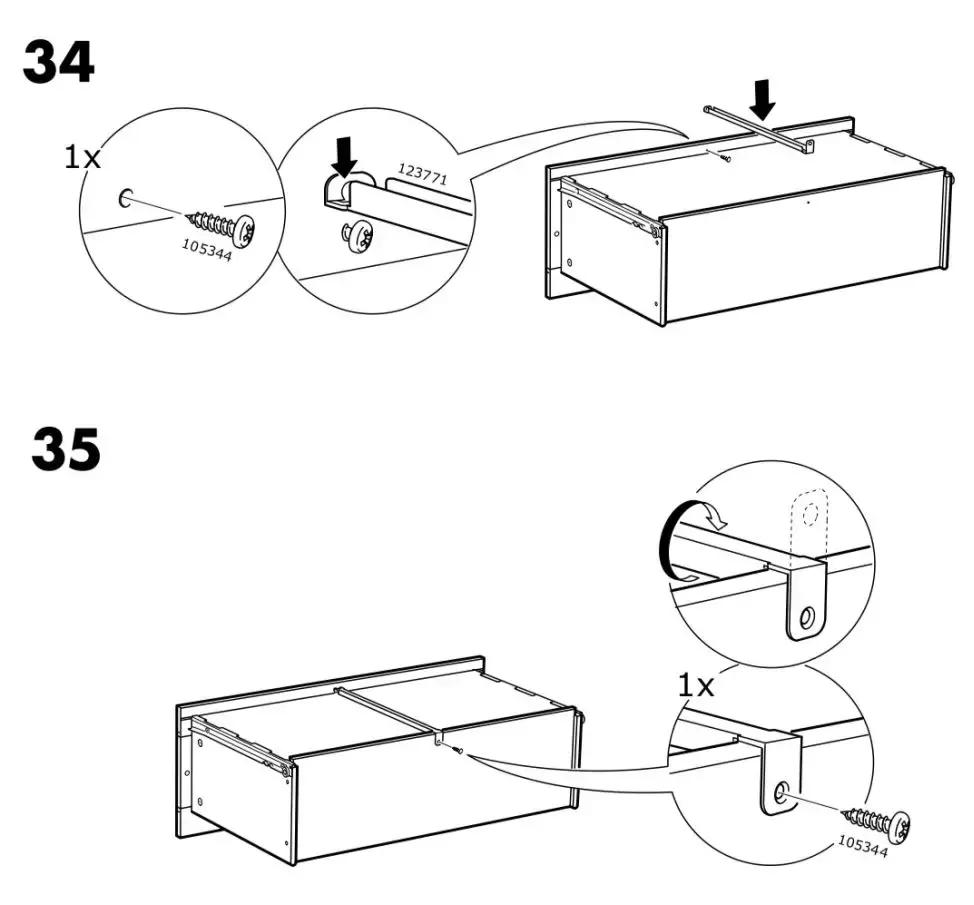 34

1x

105344

123771

35

1x

105344