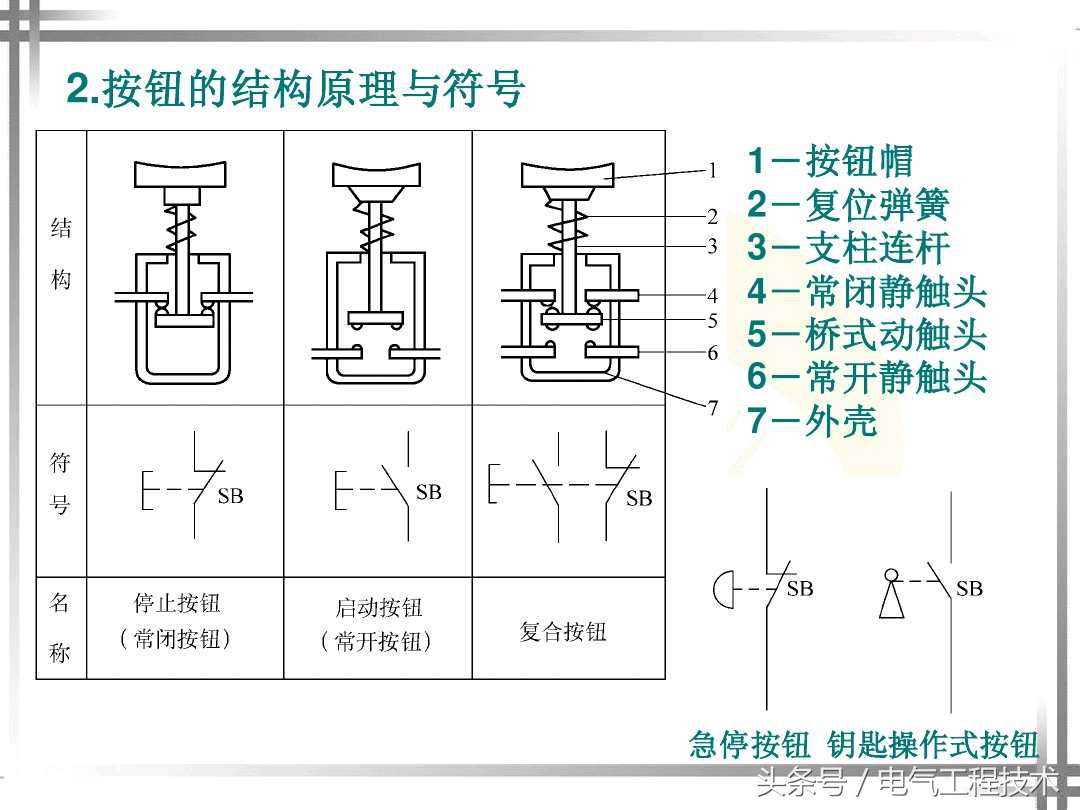 2.按钮的结构原理与符号

| 结构 | | | |
|---|---|---|---|
| 符号 | SB | SB | SB |
| 名称 | 停止按钮（常闭按钮） | 启动按钮（常开按钮） | 复合按钮 |

1
2
3
4
5
6
7

1－按钮帽
2－复位弹簧
3－支柱连杆
4－常闭静触头
5－桥式动触头
6－常开静触头
7－外壳

SB
SB

急停按钮 钥匙操作式按钮

头条号 / 电气工程技术