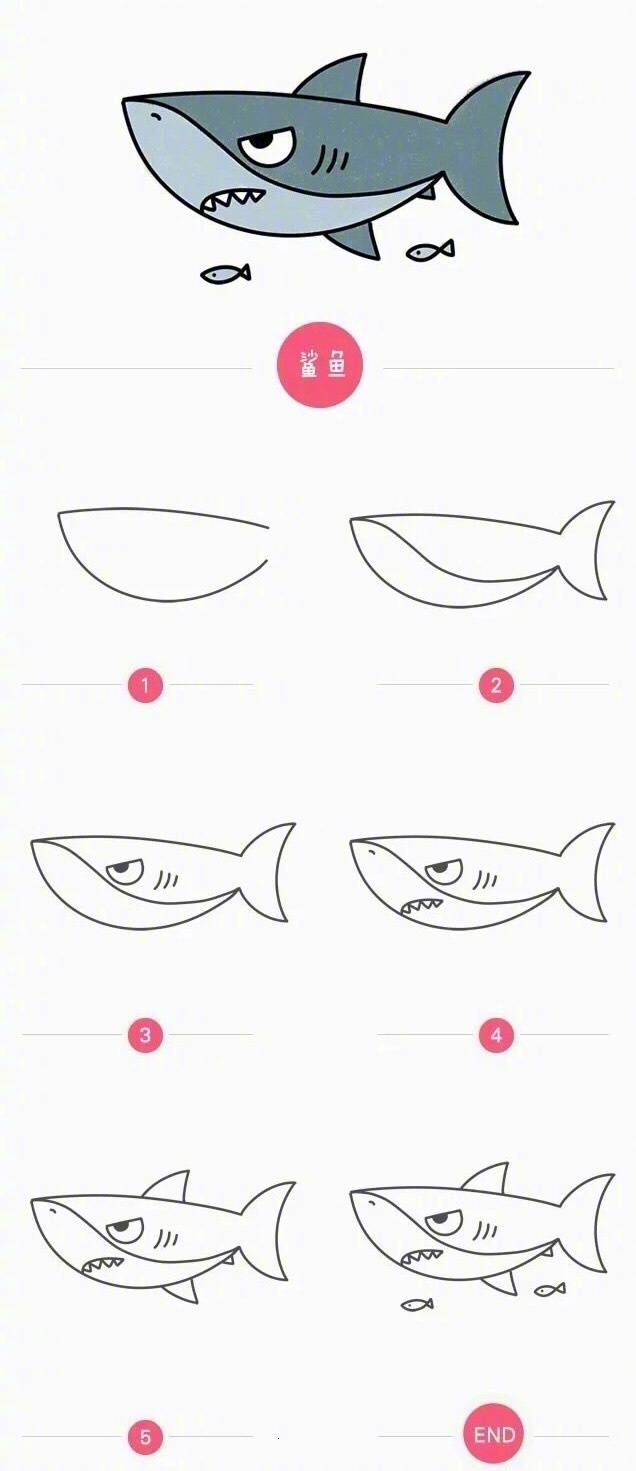 鲨鱼

1

2

3

4

5

END