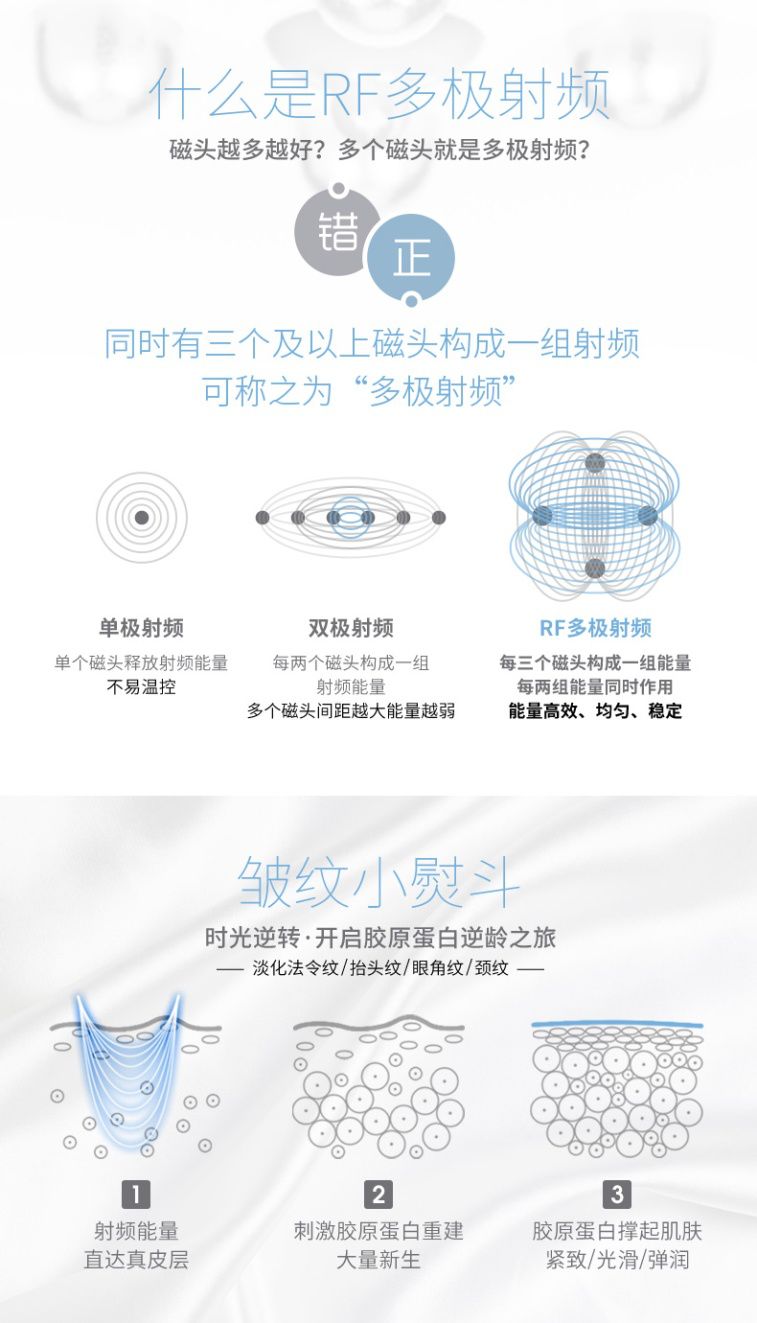 什么是RF多极射频

磁头越多越好？多个磁头就是多极射频？

错

正

同时有三个及以上磁头构成一组射频
可称之为“多极射频”

单极射频
单个磁头释放射频能量
不易温控

双极射频
每两个磁头构成一组
射频能量
多个磁头间距越大能量越弱

RF多极射频
每三个磁头构成一组能量
每两组能量同时作用
能量高效、均匀、稳定

皱纹小熨斗

时光逆转·开启胶原蛋白逆龄之旅
— 淡化法令纹/抬头纹/眼角纹/颈纹 —

1
射频能量
直达真皮层

2
刺激胶原蛋白重建
大量新生

3
胶原蛋白撑起肌肤
紧致/光滑/弹润