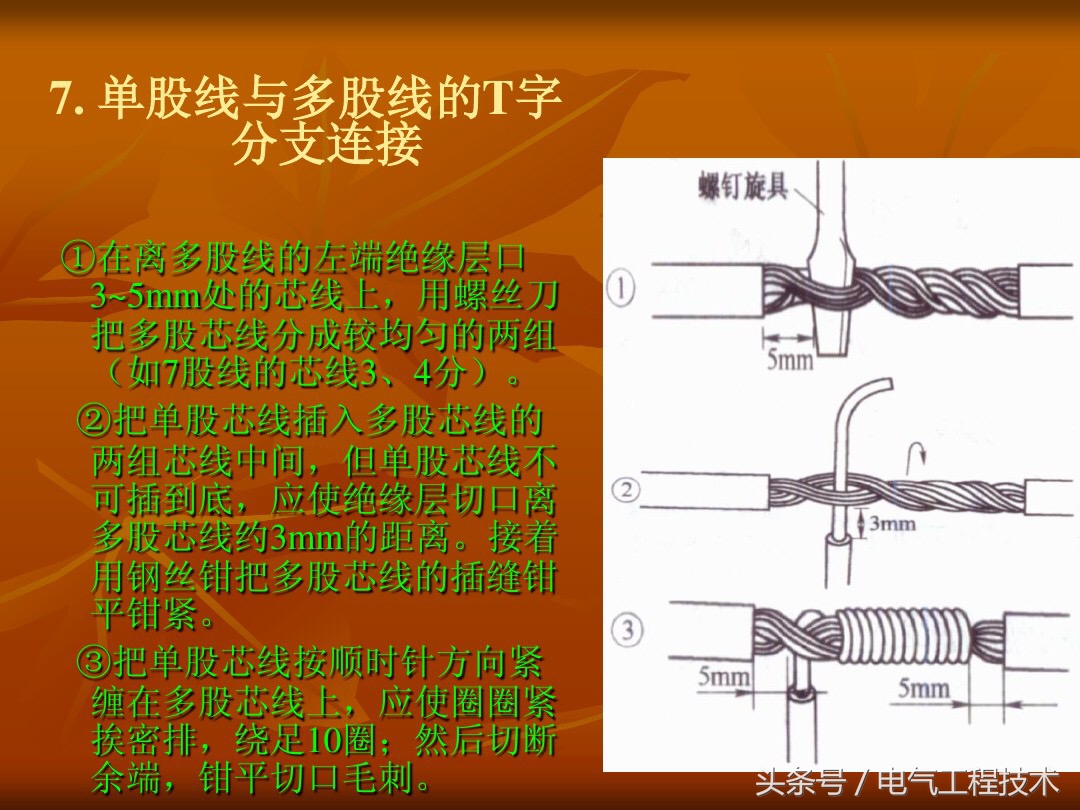 7. 单股线与多股线的T字分支连接

①在离多股线的左端绝缘层口3~5mm处的芯线上，用螺丝刀把多股芯线分成较均匀的两组（如7股线的芯线3、4分）。

②把单股芯线插入多股芯线的两组芯线中间，但单股芯线不可插到底，应使绝缘层切口离多股芯线约3mm的距离。接着用钢丝钳把多股芯线的插缝钳平钳紧。

③把单股芯线按顺时针方向紧缠在多股芯线上，应使圈圈紧挨密排，绕足10圈；然后切断余端，钳平切口毛刺。

螺钉旋具
①
5mm
②
3mm
③
5mm
5mm

头条号 / 电气工程技术